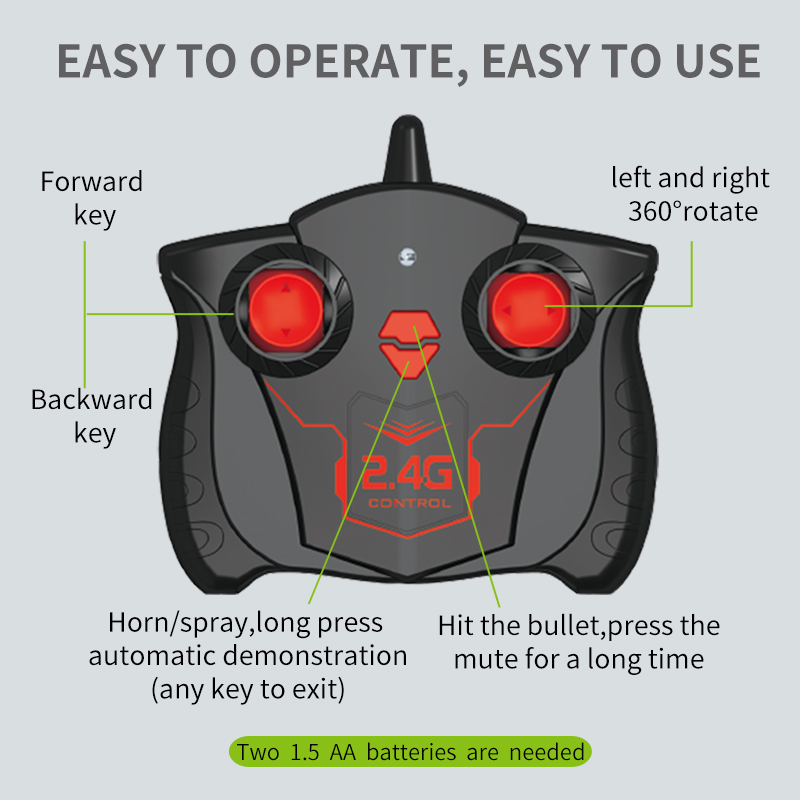 EASY TO OPERATE, EASY TO USE

Forward key

left and right 360°rotate

Backward key

2.4G CONTROL

Horn/spray,long press automatic demonstration (any key to exit)

Hit the bullet,press the mute for a long time

Two 1.5 AA batteries are needed