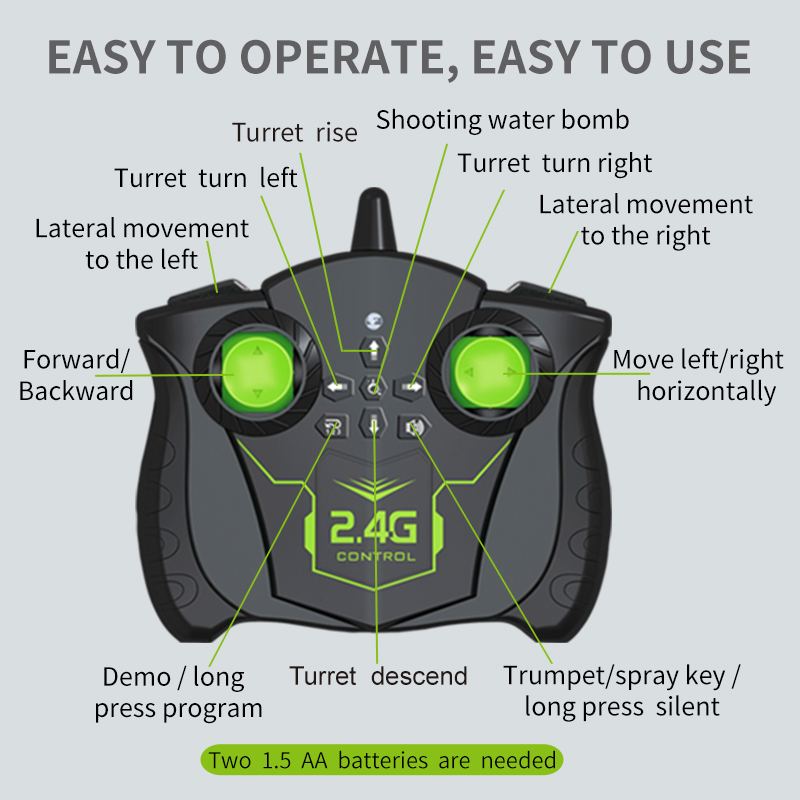 EASY TO OPERATE, EASY TO USE

Turret rise

Shooting water bomb

Turret turn left

Turret turn right

Lateral movement to the left

Lateral movement to the right

Forward/ Backward

Move left/right horizontally

2.4G CONTROL

Demo / long press program

Turret descend

Trumpet/spray key / long press silent

Two 1.5 AA batteries are needed